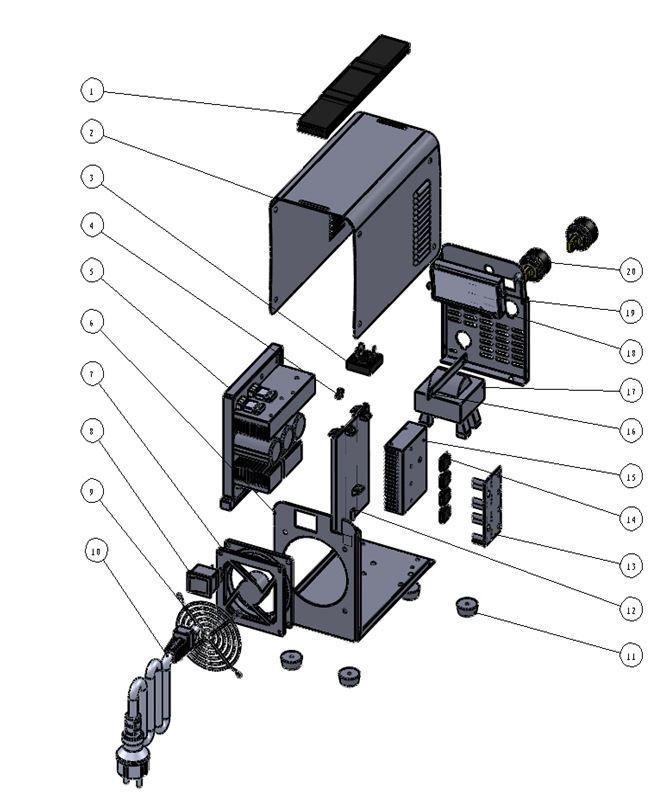 1
2
3
4
5
6
7
8
9
10
20
19
18
17
16
15
14
13
12
11